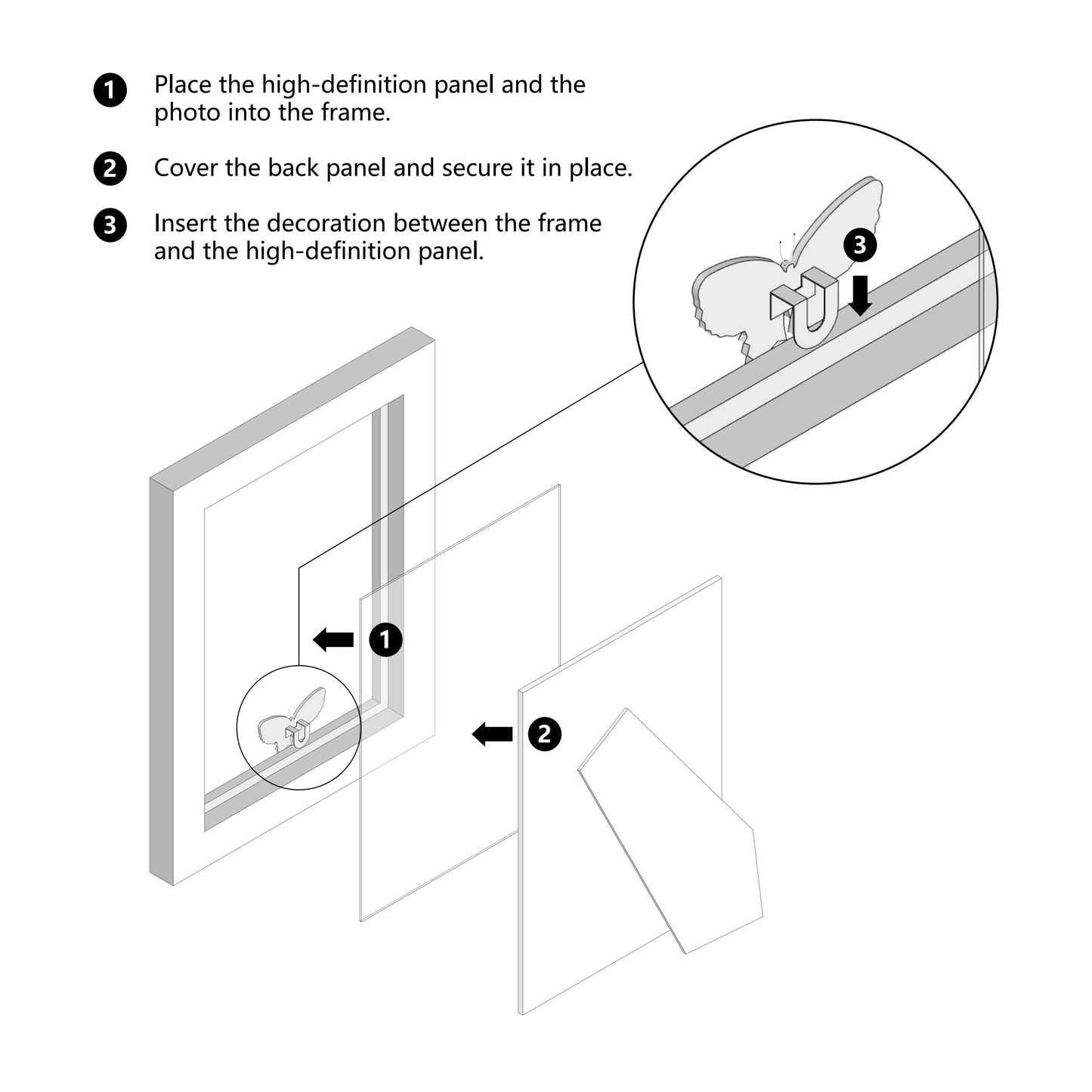 1 Place the high-definition panel and the photo into the frame.

2 Cover the back panel and secure it in place.

3 Insert the decoration between the frame and the high-definition panel.

3

1

2