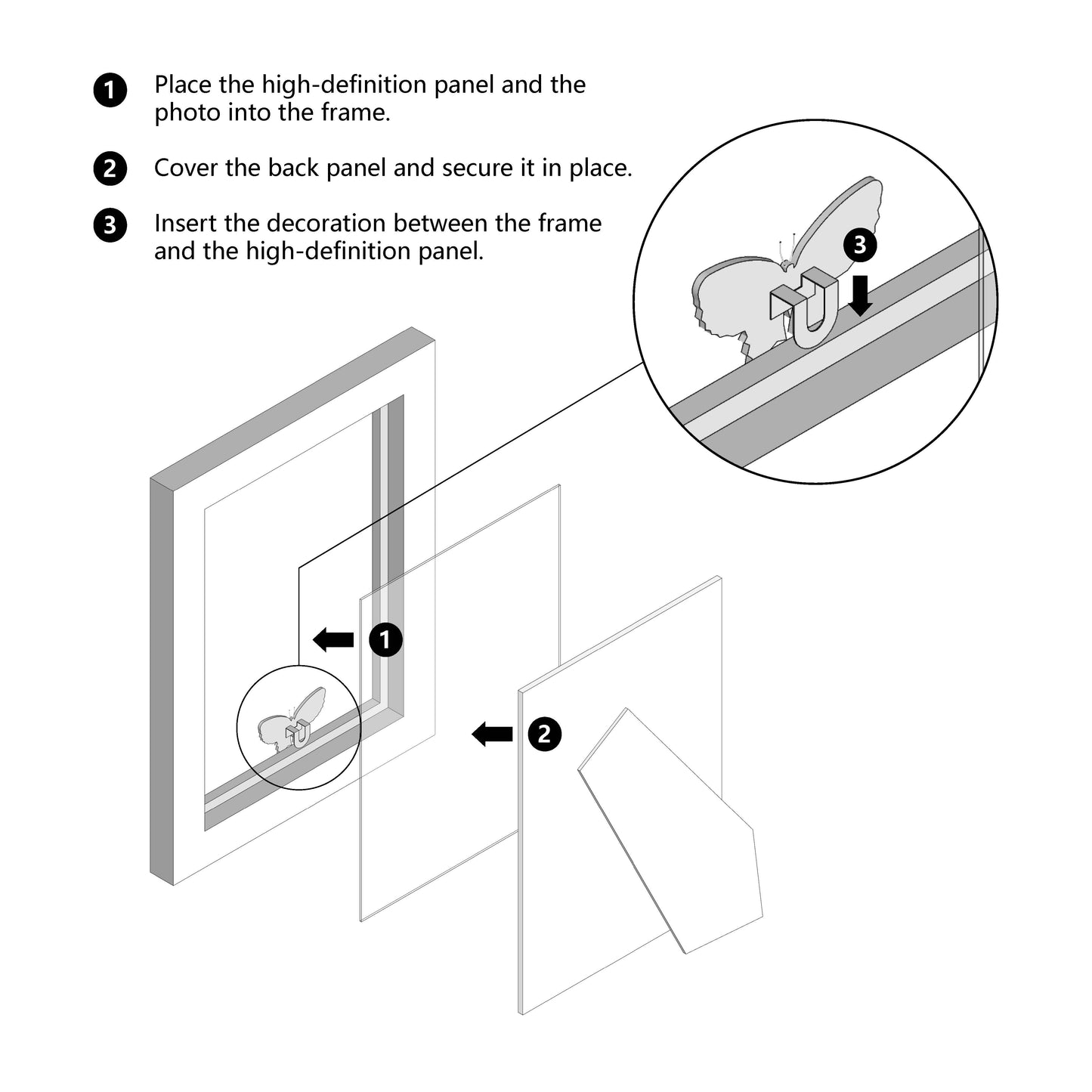 1 Place the high-definition panel and the photo into the frame.

2 Cover the back panel and secure it in place.

3 Insert the decoration between the frame and the high-definition panel.

3

1

2