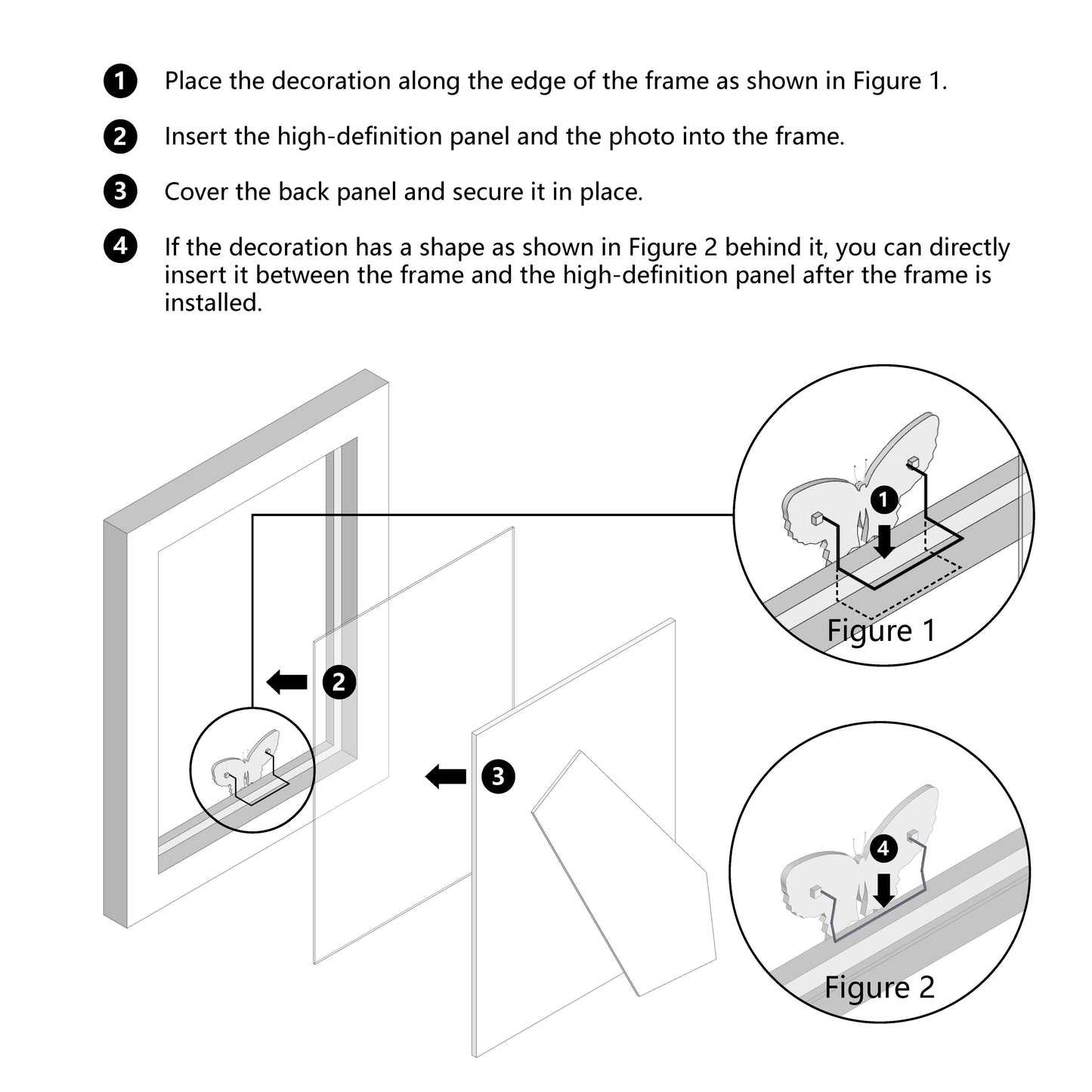 1 Place the decoration along the edge of the frame as shown in Figure 1.

2 Insert the high-definition panel and the photo into the frame.

3 Cover the back panel and secure it in place.

4 If the decoration has a shape as shown in Figure 2 behind it, you can directly insert it between the frame and the high-definition panel after the frame is installed.

1

Figure 1

2

3

4

Figure 2