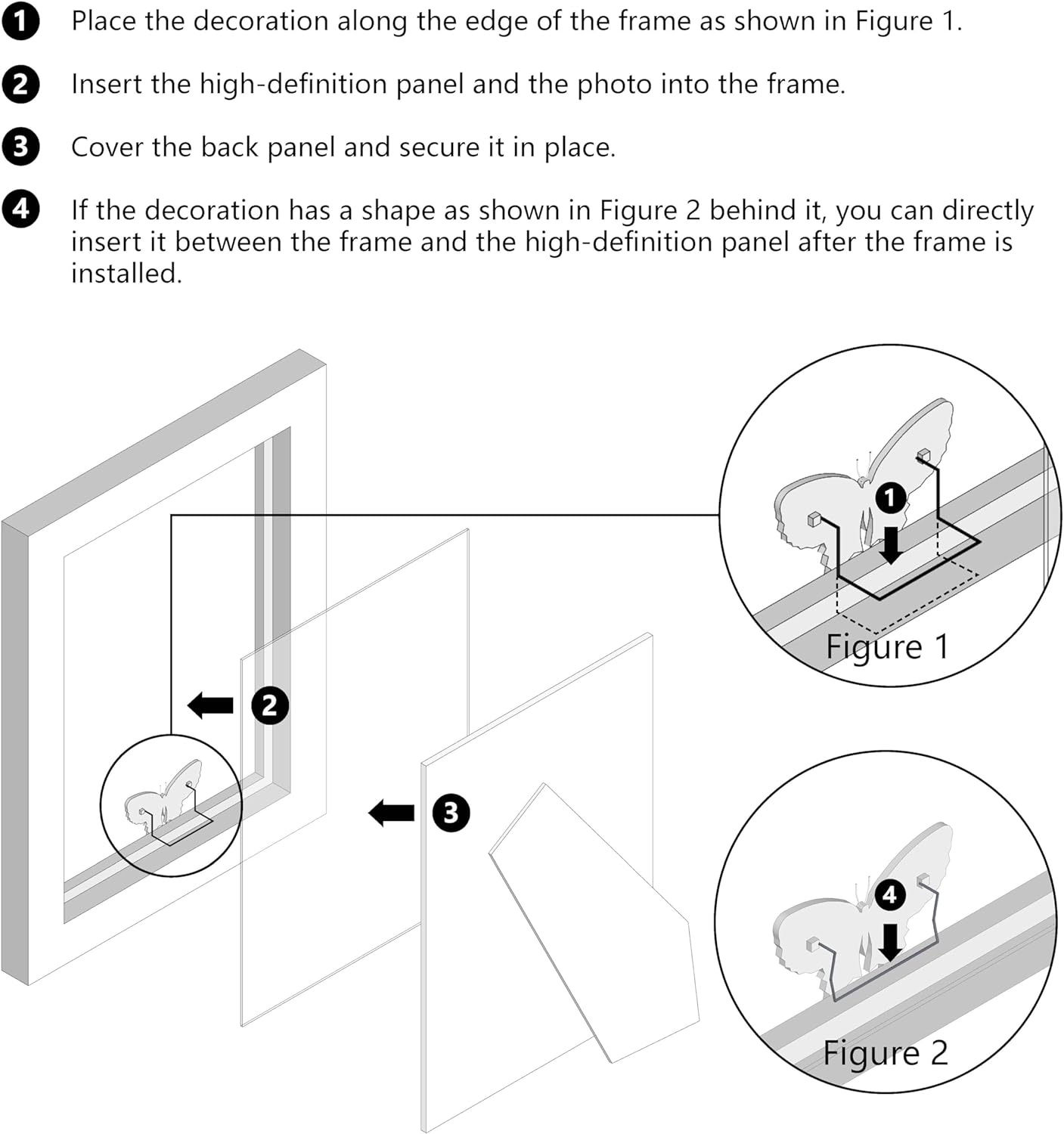 1 Place the decoration along the edge of the frame as shown in Figure 1.

2 Insert the high-definition panel and the photo into the frame.

3 Cover the back panel and secure it in place.

4 If the decoration has a shape as shown in Figure 2 behind it, you can directly insert it between the frame and the high-definition panel after the frame is installed.

1

Figure 1

2

3

4

Figure 2